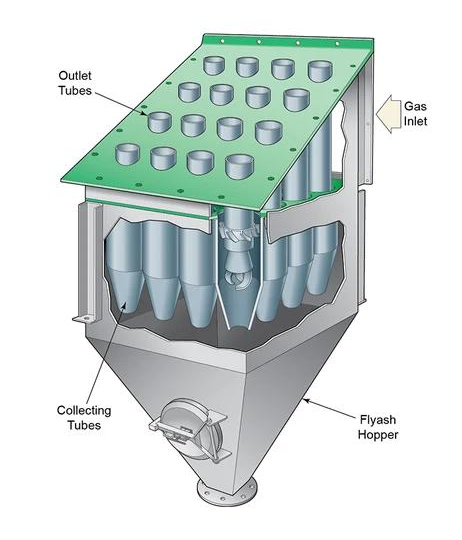 Outlet Tubes

Gas Inlet

Collecting Tubes

Flyash Hopper